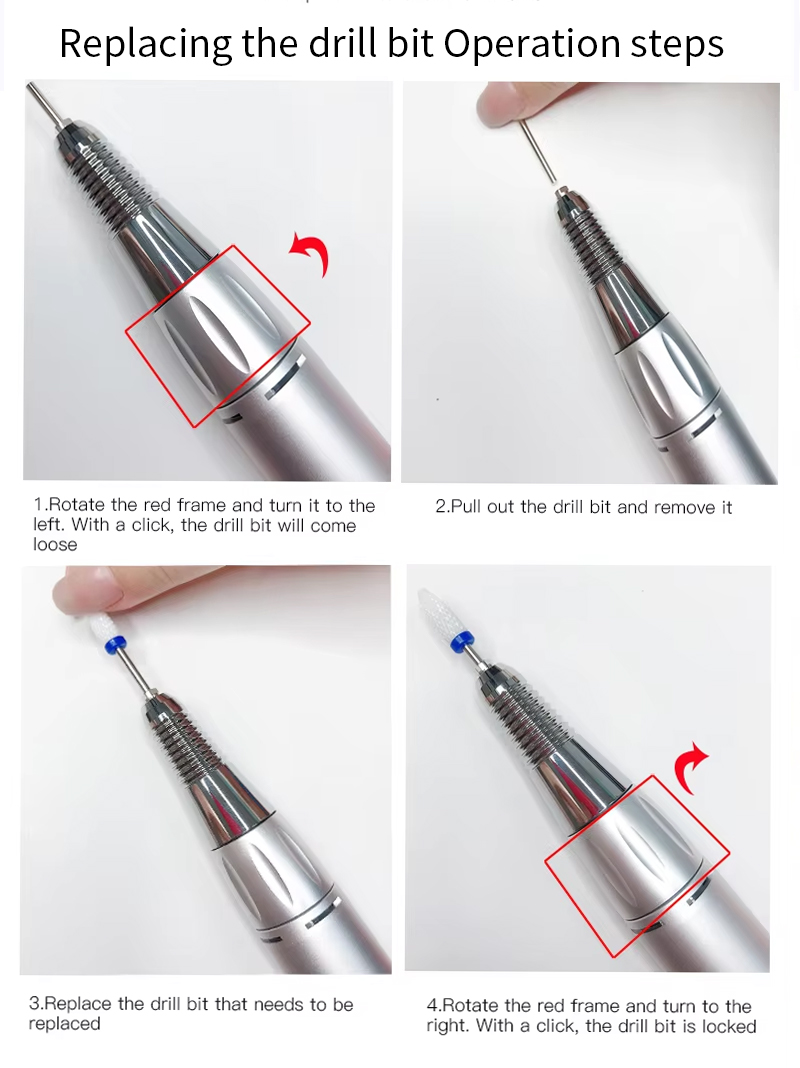 Replacing the drill bit Operation steps

1.Rotate the red frame and turn it to the left. With a click, the drill bit will come loose

2.Pull out the drill bit and remove it

3.Replace the drill bit that needs to be replaced

4.Rotate the red frame and turn to the right. With a click, the drill bit is locked